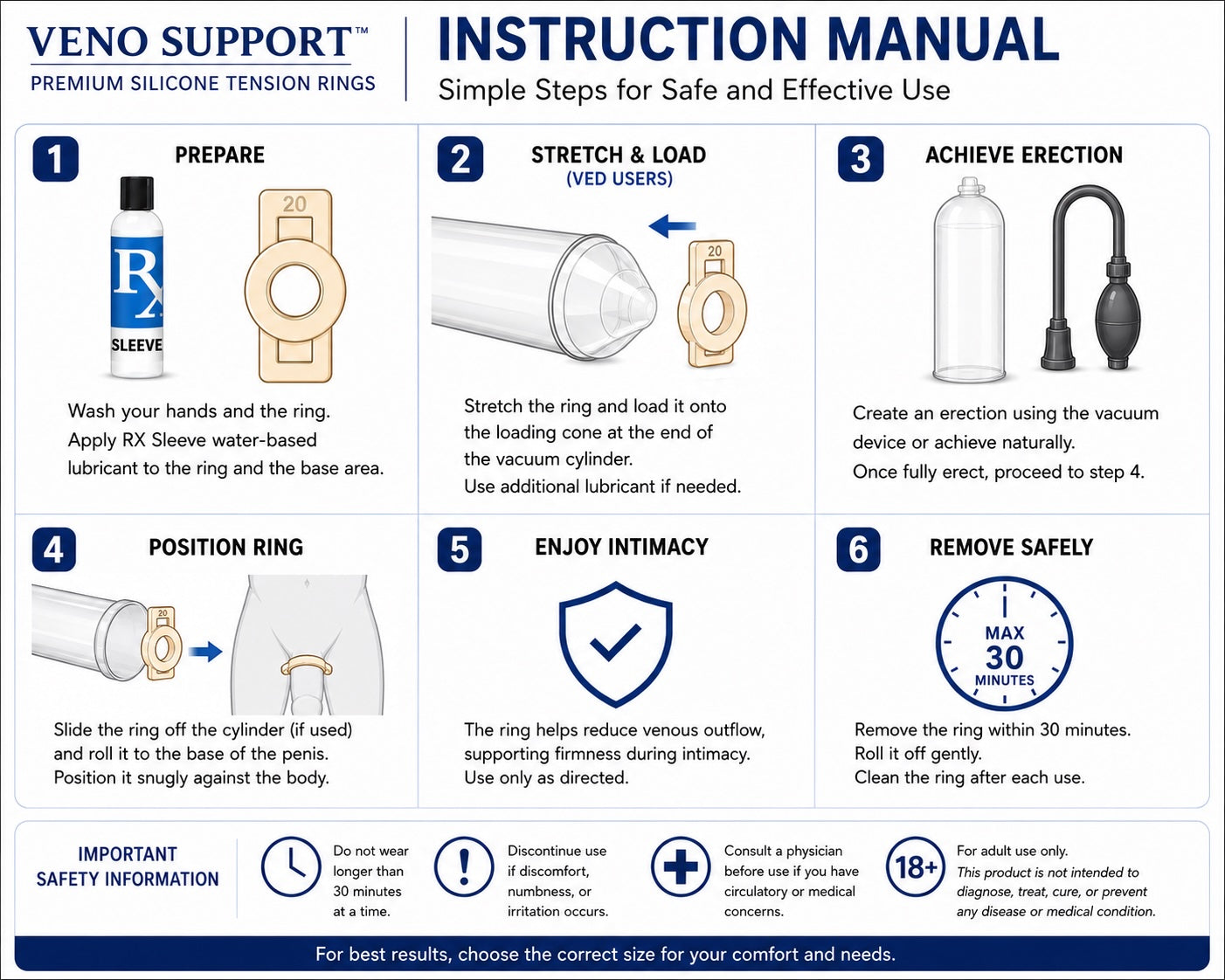 VENO SUPPORT™
PREMIUM SILICONE TENSION RINGS

INSTRUCTION MANUAL
Simple Steps for Safe and Effective Use

1 PREPARE

RX SLEEVE

20

Wash your hands and the ring. Apply RX Sleeve water-based lubricant to the ring and the base area.

2 STRETCH & LOAD (VED USERS)

20

Stretch the ring and load it onto the loading cone at the end of the vacuum cylinder. Use additional lubricant if needed.

3 ACHIEVE ERECTION

Create an erection using the vacuum device or achieve naturally. Once fully erect, proceed to step 4.

4 POSITION RING

20

Slide the ring off the cylinder (if used) and roll it to the base of the penis. Position it snugly against the body.

5 ENJOY INTIMACY

The ring helps reduce venous outflow, supporting firmness during intimacy. Use only as directed.

6 REMOVE SAFELY

MAX 30 MINUTES

Remove the ring within 30 minutes. Roll it off gently. Clean the ring after each use.

IMPORTANT SAFETY INFORMATION

Do not wear longer than 30 minutes at a time.

Discontinue use if discomfort, numbness, or irritation occurs.

Consult a physician before use if you have circulatory or medical concerns.

18+

For adult use only. This product is not intended to diagnose, treat, cure, or prevent any disease or medical condition.

For best results, choose the correct size for your comfort and needs.