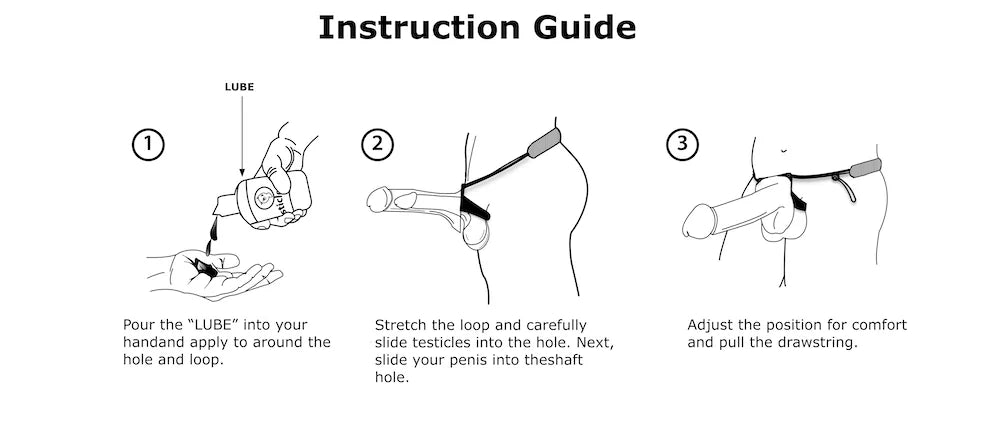 Instruction Guide

LUBE

1

Pour the "LUBE" into your handand apply to around the hole and loop.

2

Stretch the loop and carefully slide testicles into the hole. Next, slide your penis into theshaft hole.

3

Adjust the position for comfort and pull the drawstring.