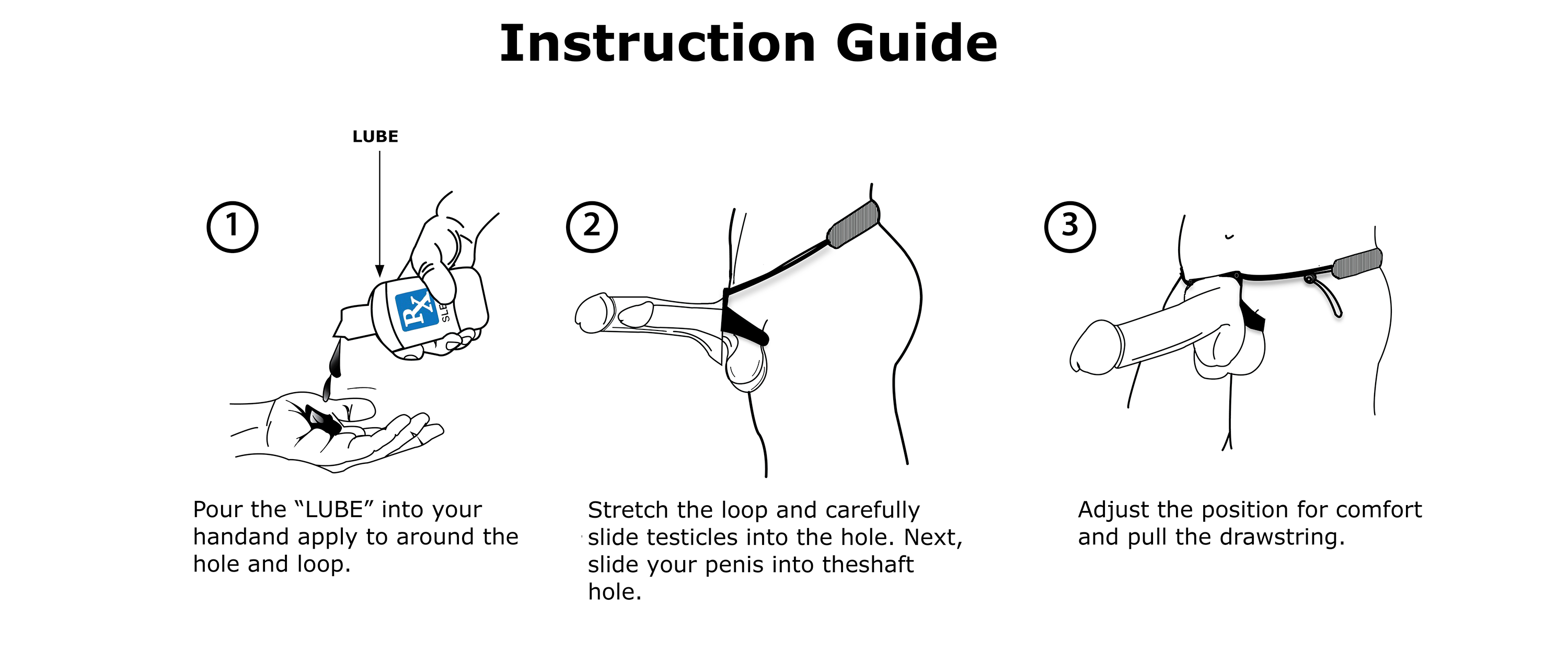 Instruction Guide

LUBE

1

Rx

SLE

Pour the “LUBE” into your handand apply to around the hole and loop.

2

Stretch the loop and carefully slide testicles into the hole. Next, slide your penis into theshaft hole.

3

Adjust the position for comfort and pull the drawstring.