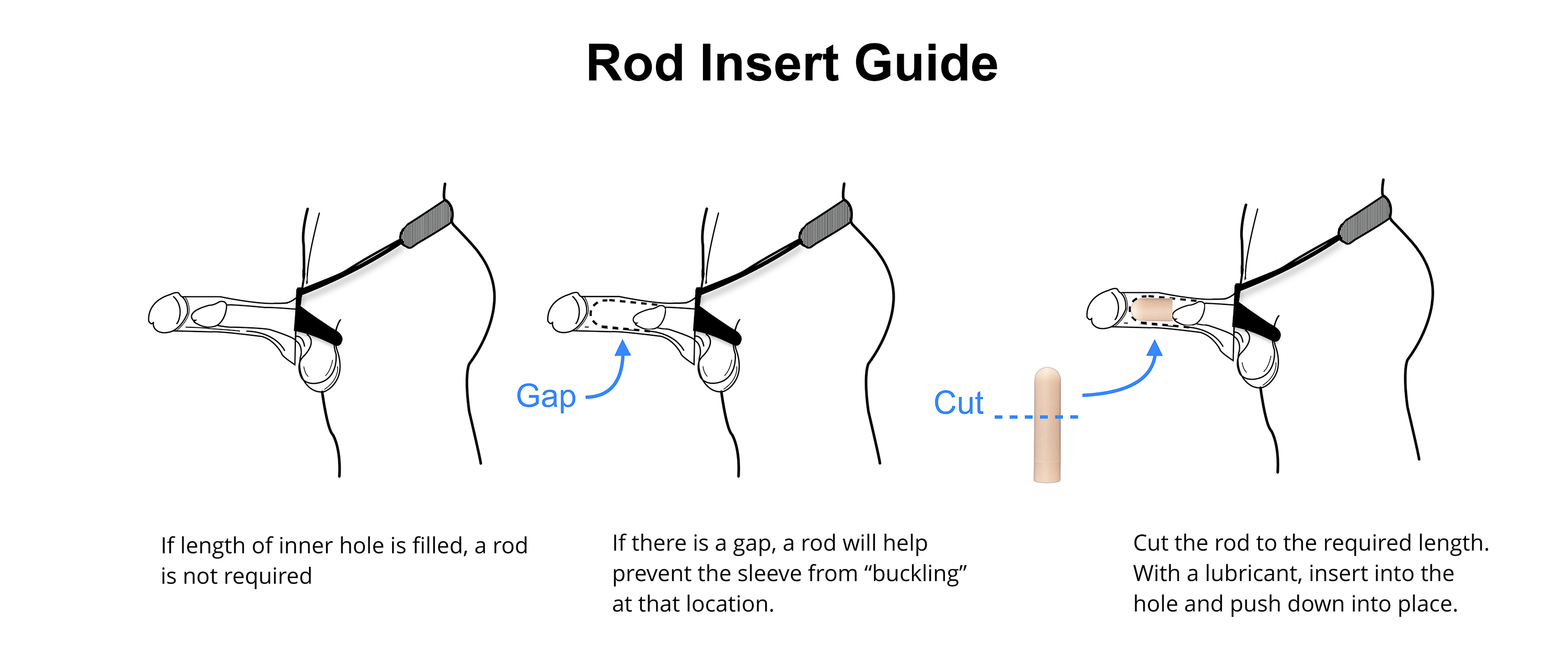 Rod Insert Guide

Gap

Cut

If length of inner hole is filled, a rod is not required

If there is a gap, a rod will help prevent the sleeve from “buckling” at that location.

Cut the rod to the required length. With a lubricant, insert into the hole and push down into place.